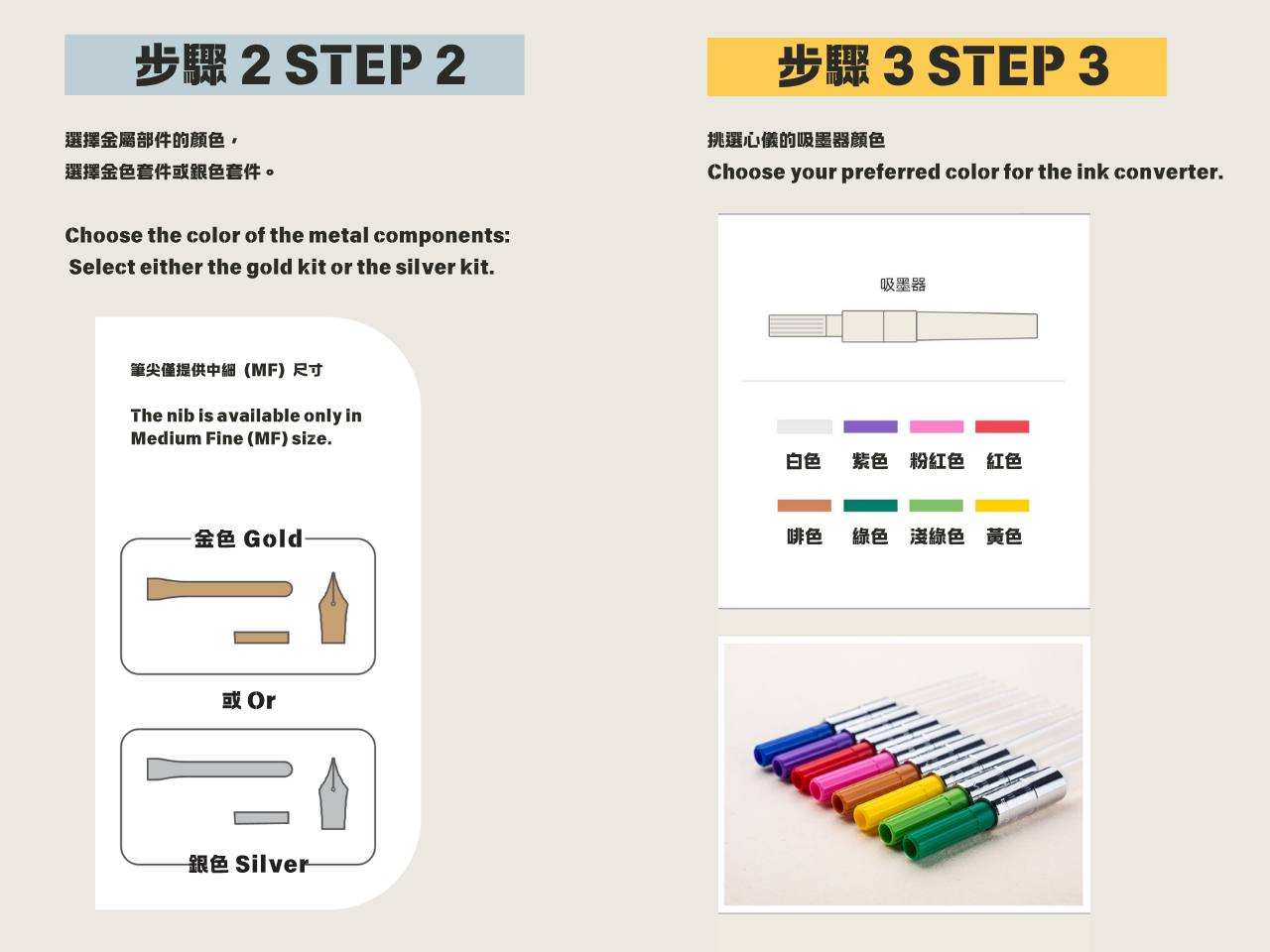 步驟 2 STEP 2

選擇金屬部件的顏色，
選擇金色套件或銀色套件。

Choose the color of the metal components:
Select either the gold kit or the silver kit.

筆尖僅提供中細（MF）尺寸

The nib is available only in Medium Fine (MF) size.

金色 Gold

或 Or

銀色 Silver

步驟 3 STEP 3

挑選心儀的吸墨器顏色
Choose your preferred color for the ink converter.

吸墨器

白色 紫色 粉紅色 紅色

啡色 綠色 淺綠色 黃色